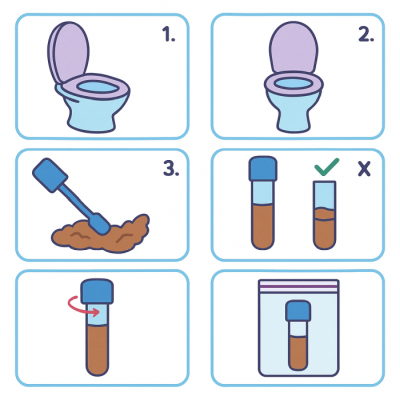 1.

2.

3.

X